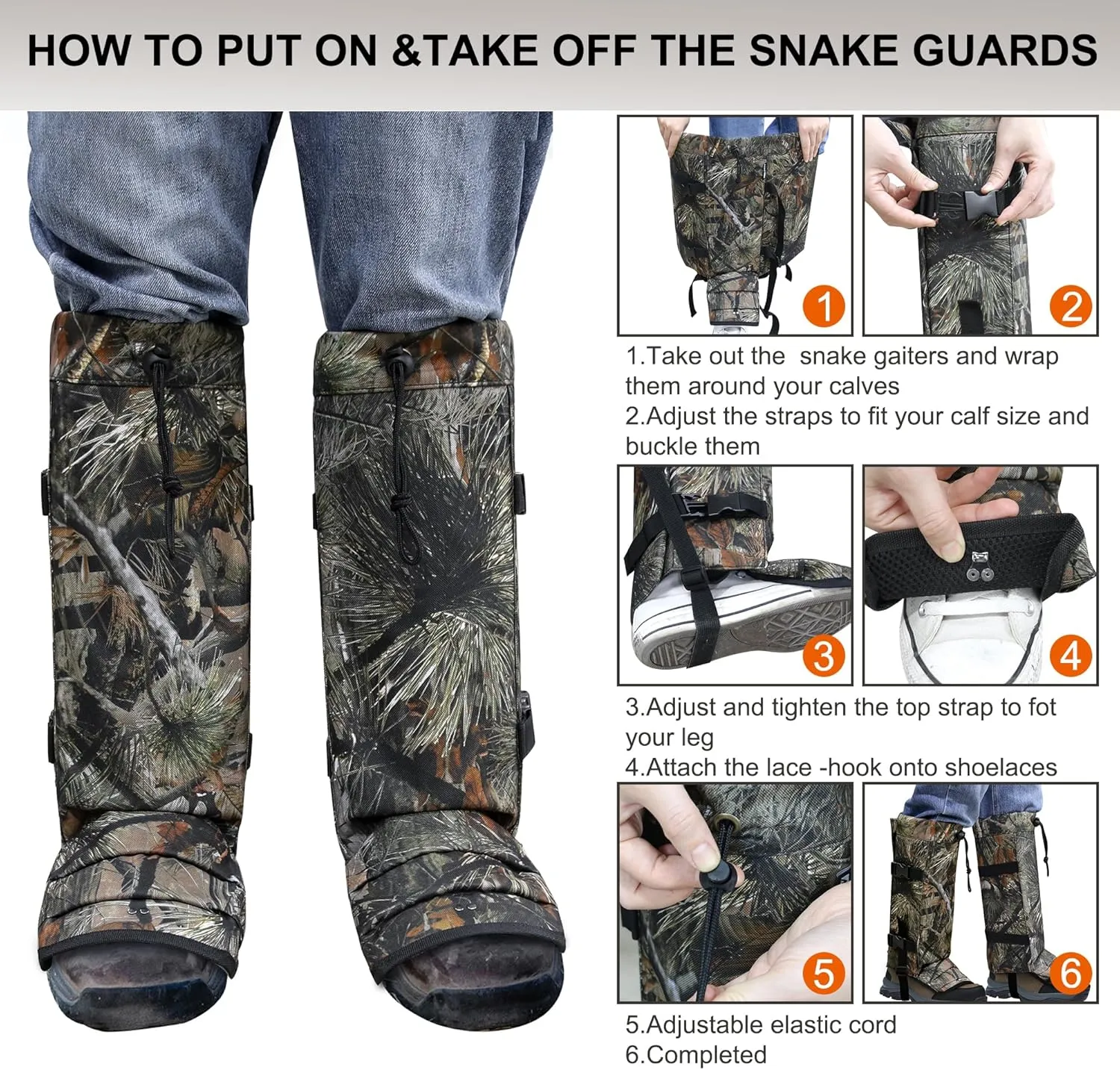 HOW TO PUT ON &TAKE OFF THE SNAKE GUARDS

1

2

1.Take out the snake gaiters and wrap them around your calves
2.Adjust the straps to fit your calf size and buckle them

3

4

3.Adjust and tighten the top strap to fot your leg
4.Attach the lace -hook onto shoelaces

5

6

5.Adjustable elastic cord
6.Completed